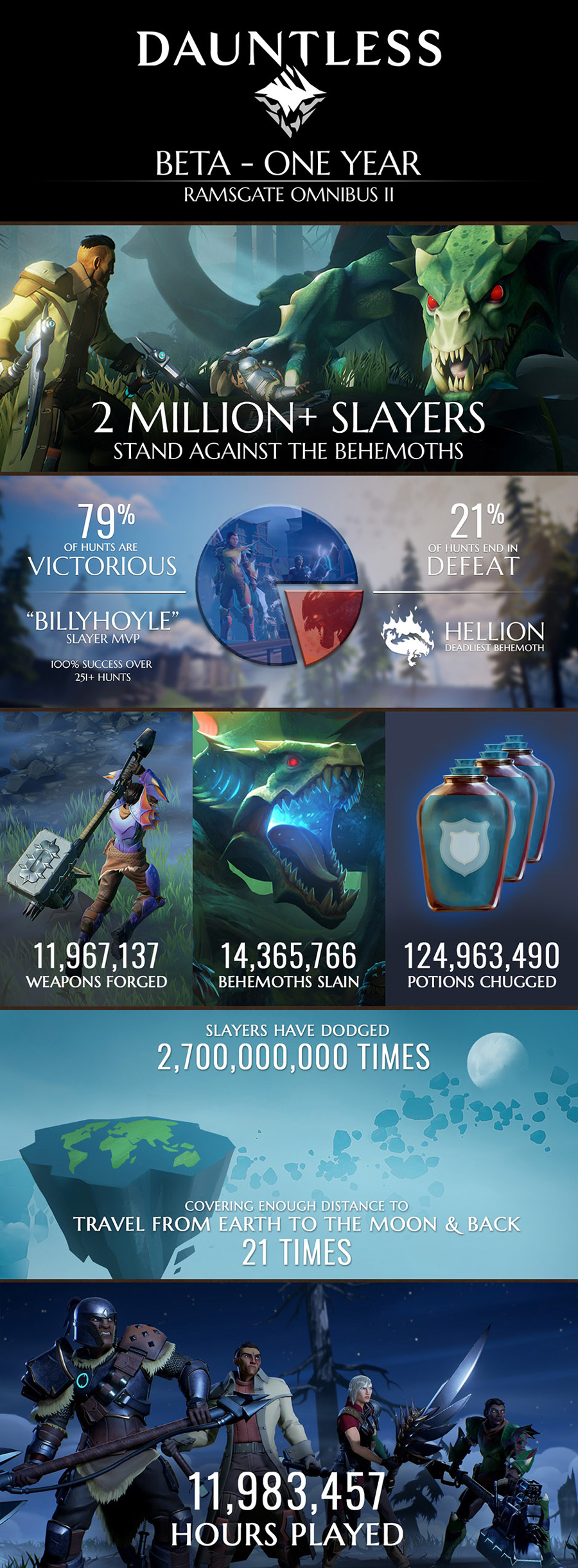 DAUNTLESS

BETA - ONE YEAR
RAMSGATE OMNIBUS II

2 MILLION+ SLAYERS
STAND AGAINST THE BEHEMOTHS

79%
OF HUNTS ARE
VICTORIOUS

"BILLYHOYLE"
SLAYER MVP
100% SUCCESS OVER 251+ HUNTS

21%
OF HUNTS END IN
DEFEAT

HELLION
DEADLIEST BEHEMOTH

11,967,137
WEAPONS FORGED

14,365,766
BEHEMOTHS SLAIN

124,963,490
POTIONS CHUGGED

SLAYERS HAVE DODGED
2,700,000,000 TIMES

COVERING ENOUGH DISTANCE TO
TRAVEL FROM EARTH TO THE MOON & BACK
21 TIMES

11,983,457
HOURS PLAYED